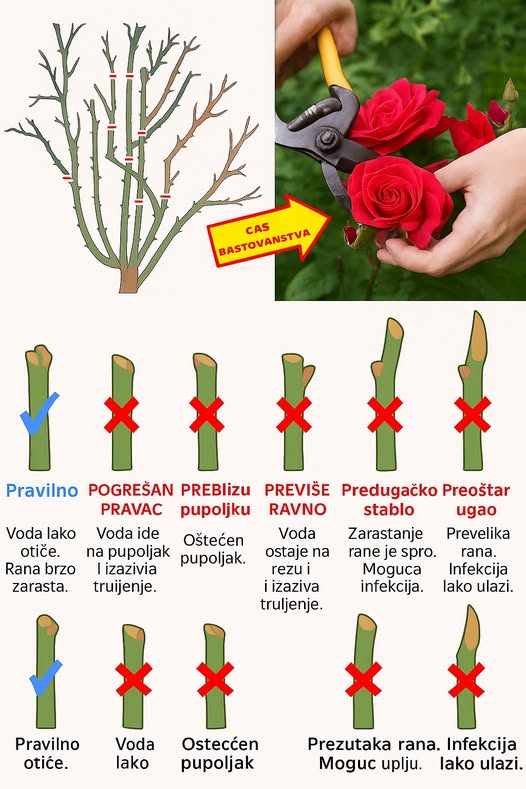 CAS BASTOVANSTVA

Pravilno

Voda lako otiče. Rana brzo zarasta.

POGREŠAN PRAVAC

Voda ide na pupoljak I izazivia truijenje.

PREBlizu pupoljku

Oštećen pupoljak.

PREVIŠE RAVNO

Voda ostaje na rezu i i izaziva truljenje.

Predugačko stablo

Zarastanje rane je spro. Moguca infekcija.

Preoštar ugao

Prevelika rana. Infekcija lako ulazi.

Pravilno otiće.

Voda lako

Ostecćen pupoljak

Prezutaka rana. Moguc uplju.

Infekcija lako ulazi.